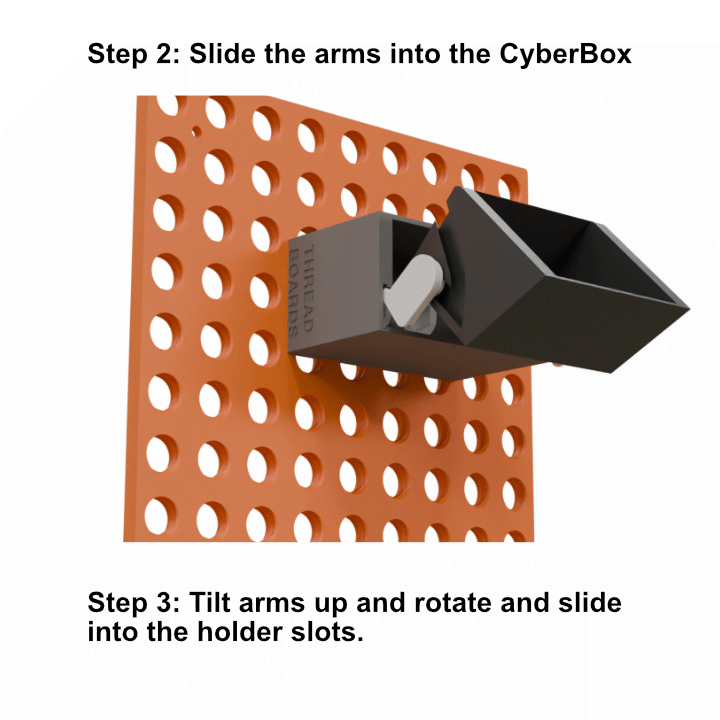 Step 2: Slide the arms into the CyberBox

THREAD BOARDS

Step 3: Tilt arms up and rotate and slide into the holder slots.