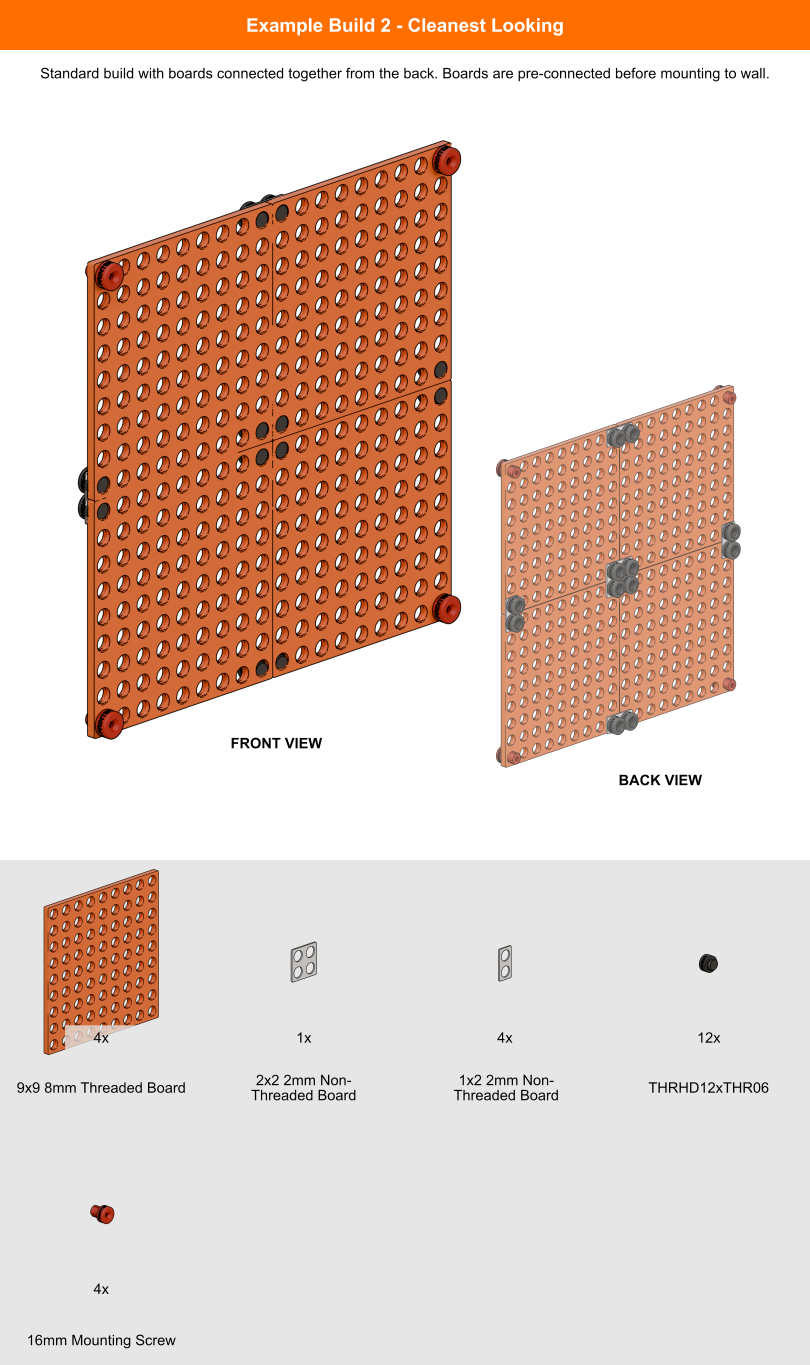 Example Build 2 - Cleanest Looking

Standard build with boards connected together from the back. Boards are pre-connected before mounting to wall.

FRONT VIEW

BACK VIEW

4x

9x9 8mm Threaded Board

1x

2x2 2mm Non-Threaded Board

4x

1x2 2mm Non-Threaded Board

12x

THRHD12xTHR06

4x

16mm Mounting Screw